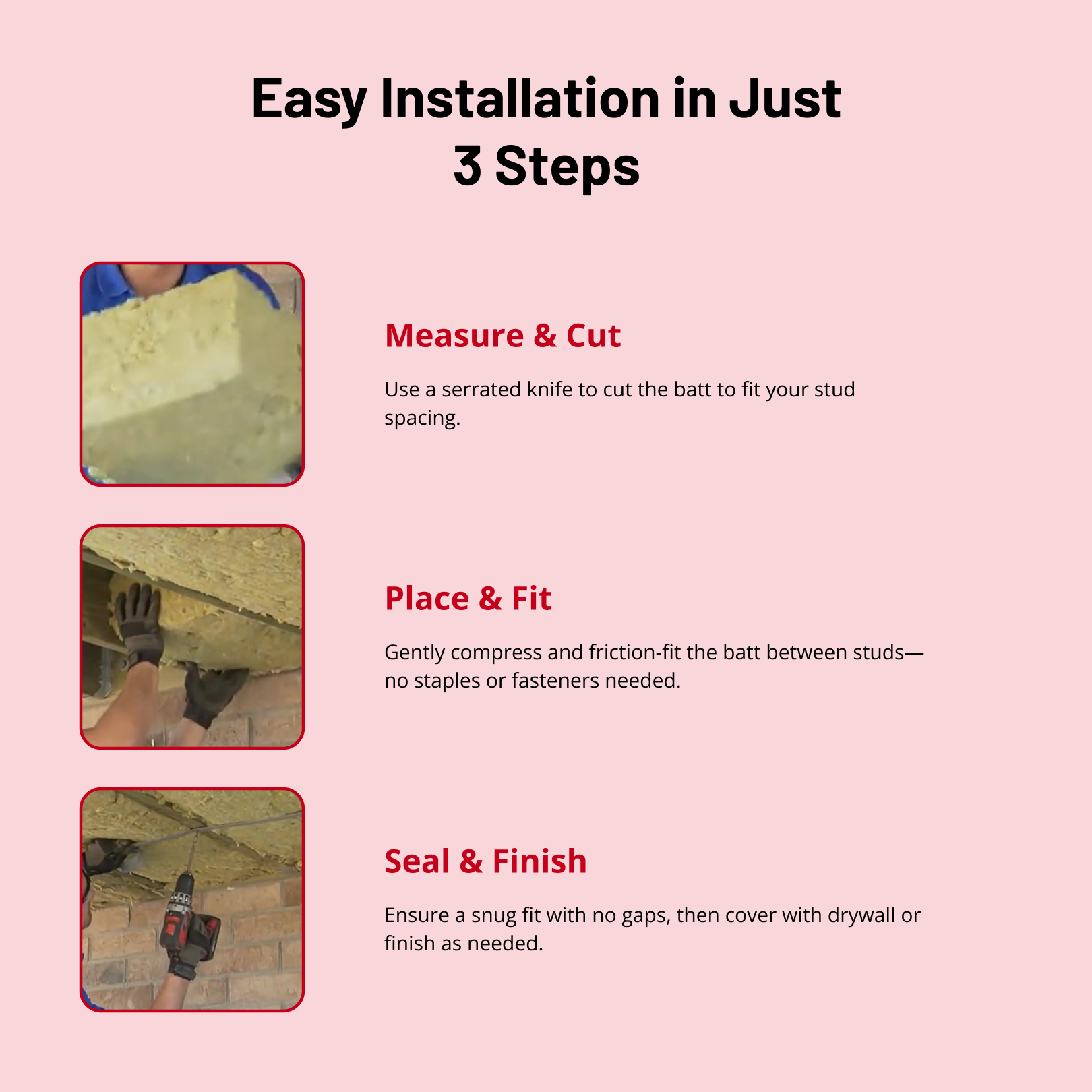 Easy Installation in Just 3 Steps

Measure & Cut

Use a serrated knife to cut the batt to fit your stud spacing.

Place & Fit

Gently compress and friction-fit the batt between studs—no staples or fasteners needed.

Seal & Finish

Ensure a snug fit with no gaps, then cover with drywall or finish as needed.